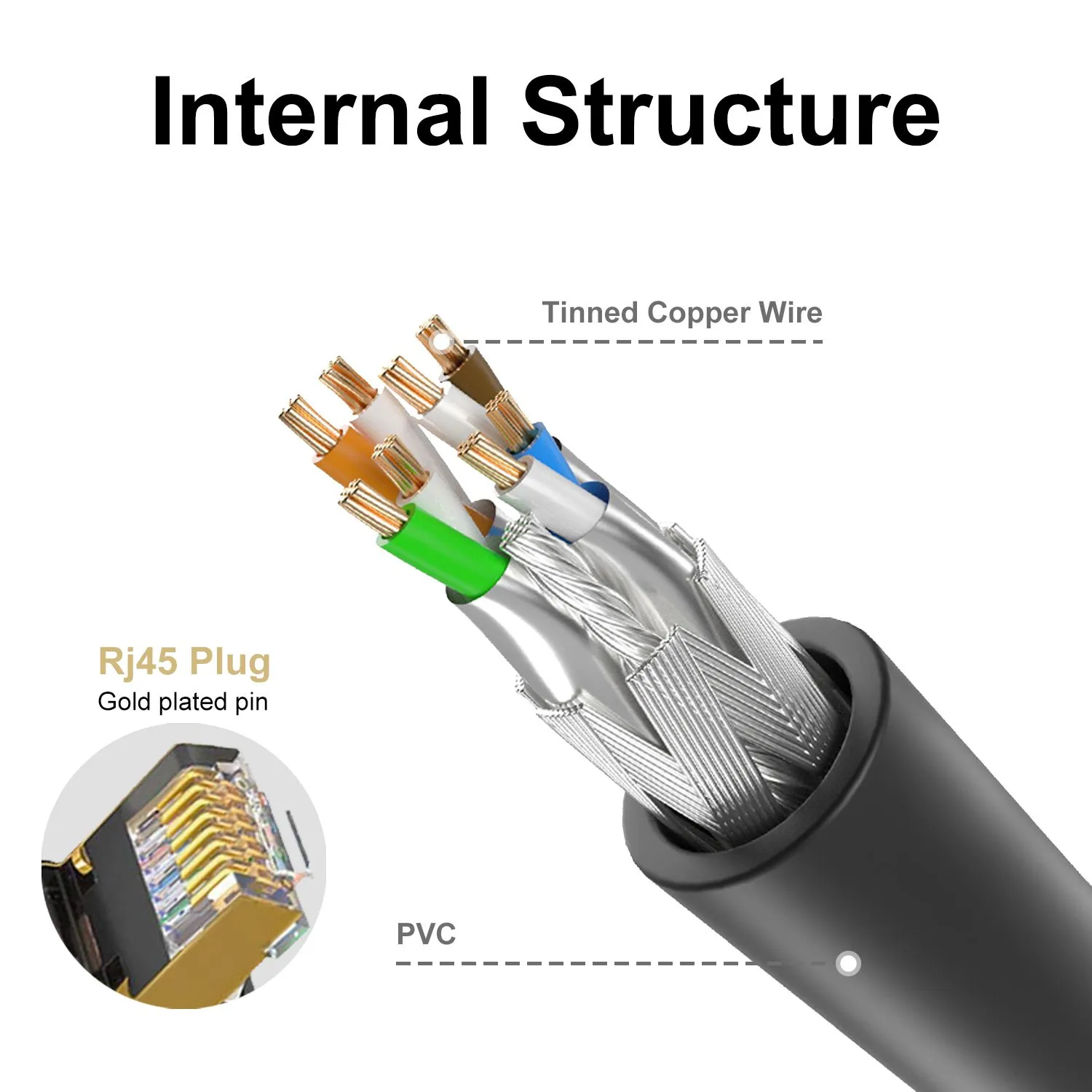 Internal Structure

Tinned Copper Wire

Rj45 Plug
Gold plated pin

PVC